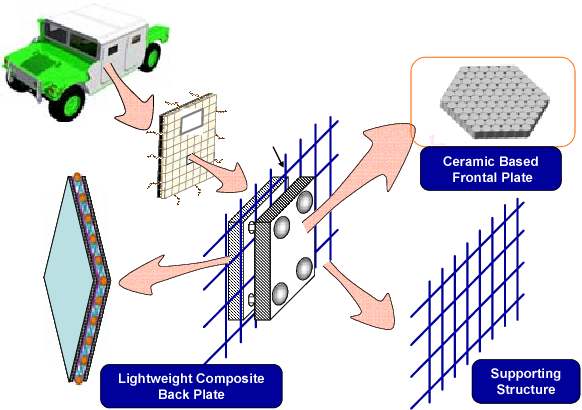 Ceramic Based Frontal Plate

Lightweight Composite Back Plate

Supporting Structure